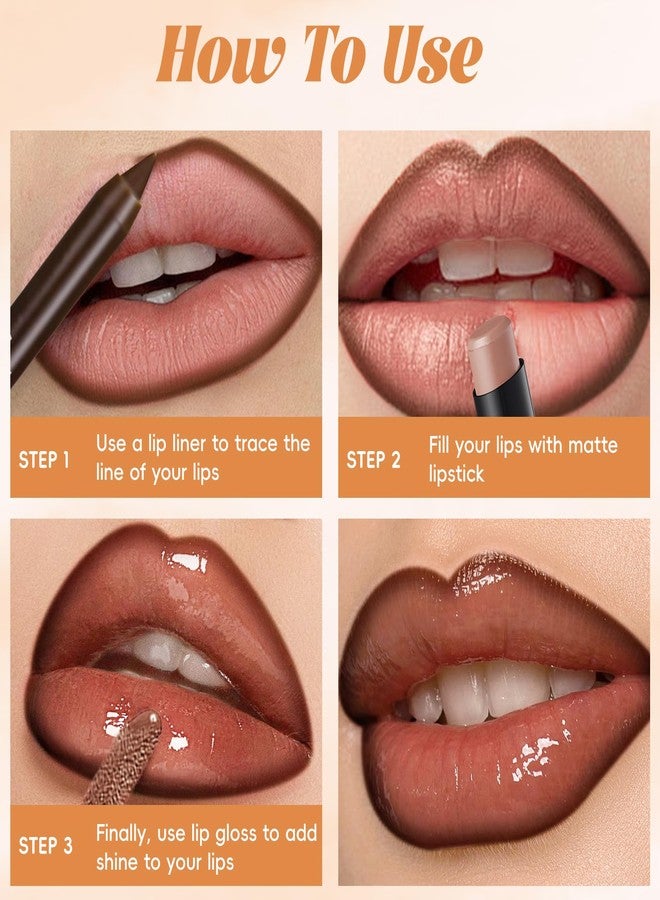 How To Use

STEP 1 Use a lip liner to trace the line of your lips

STEP 2 Fill your lips with matte lipstick

STEP 3 Finally, use lip gloss to add shine to your lips